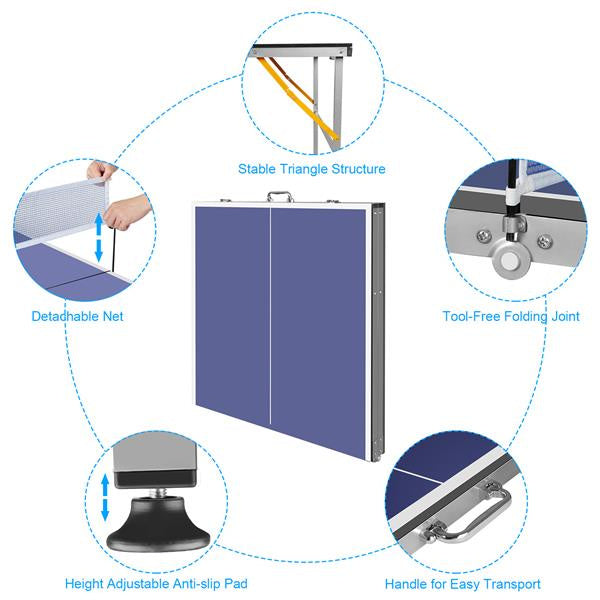 Stable Triangle Structure

Detachable Net

Tool-Free Folding Joint

Height Adjustable Anti-slip Pad

Handle for Easy Transport