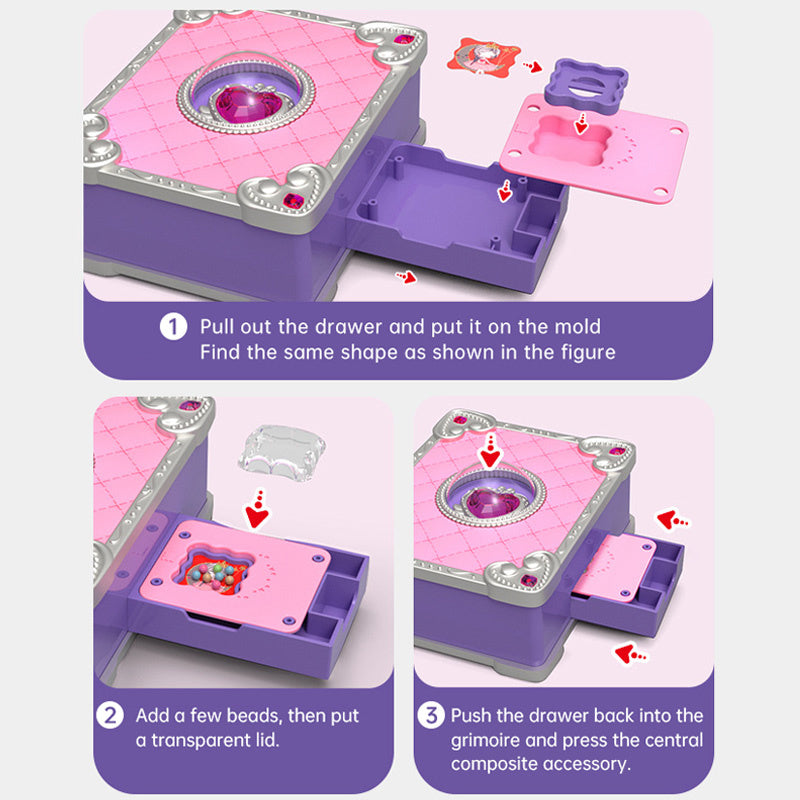 1 Pull out the drawer and put it on the mold
Find the same shape as shown in the figure

2 Add a few beads, then put a transparent lid.

3 Push the drawer back into the grimoire and press the central composite accessory.