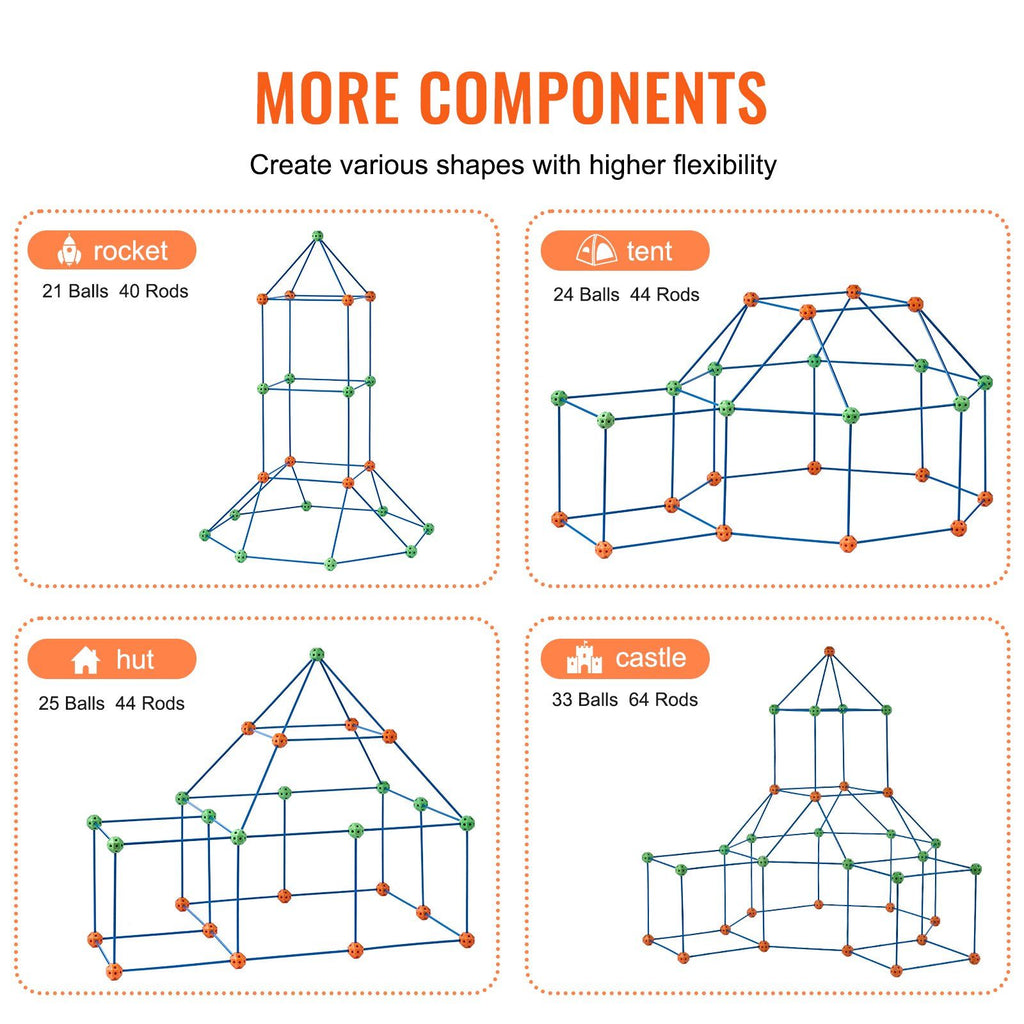 MORE COMPONENTS

Create various shapes with higher flexibility

rocket

21 Balls 40 Rods

tent

24 Balls 44 Rods

hut

25 Balls 44 Rods

castle

33 Balls 64 Rods