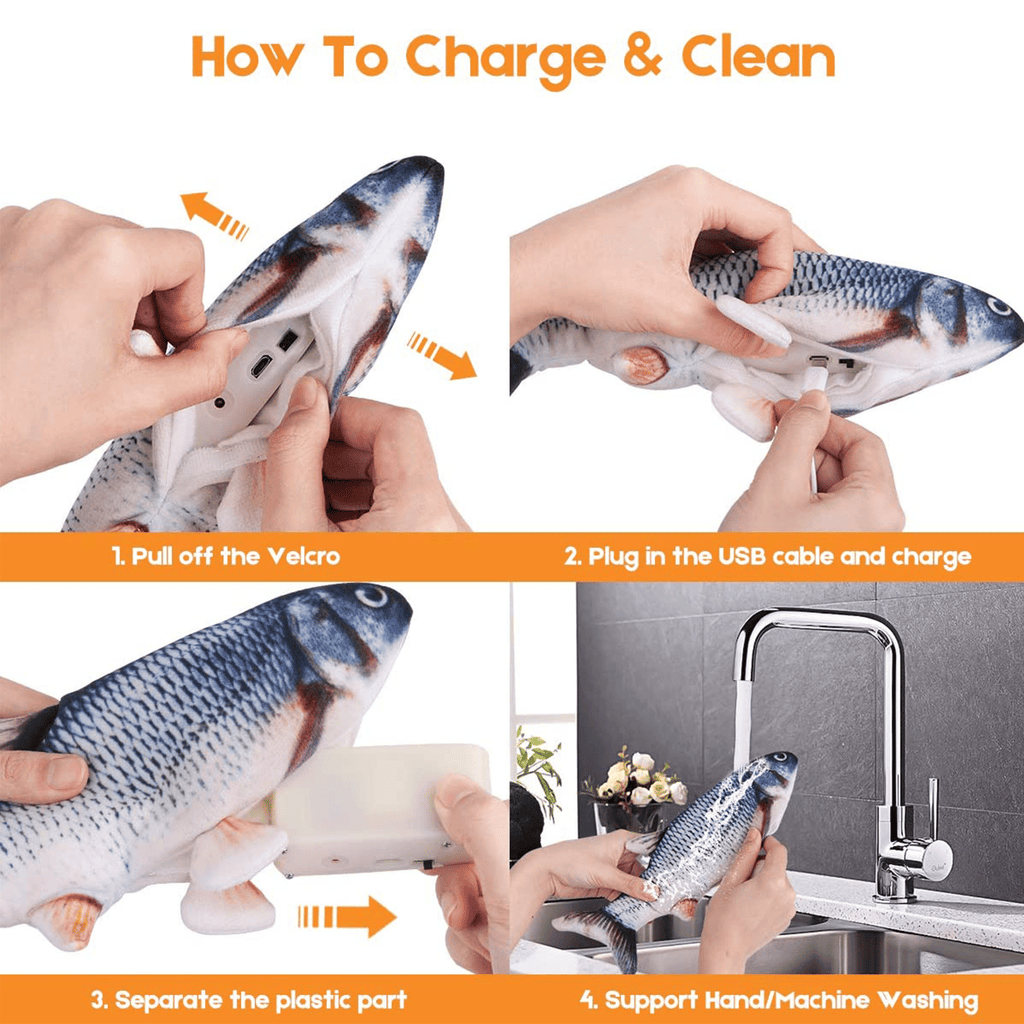 How To Charge & Clean

1. Pull off the Velcro

2. Plug in the USB cable and charge

3. Separate the plastic part

4. Support Hand/Machine Washing