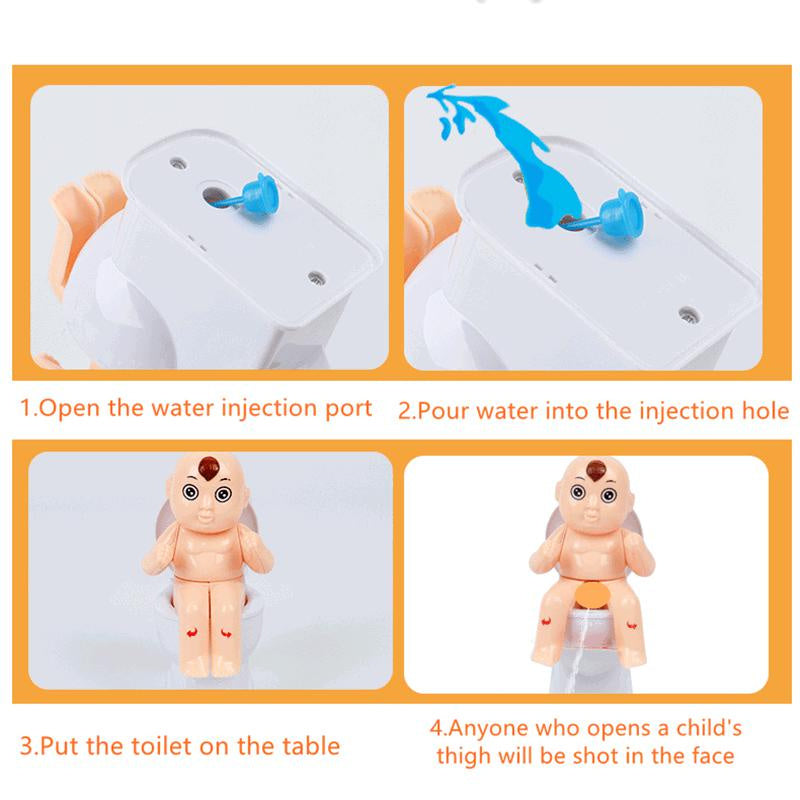 1.Open the water injection port

2.Pour water into the injection hole

3.Put the toilet on the table

4.Anyone who opens a child's thigh will be shot in the face