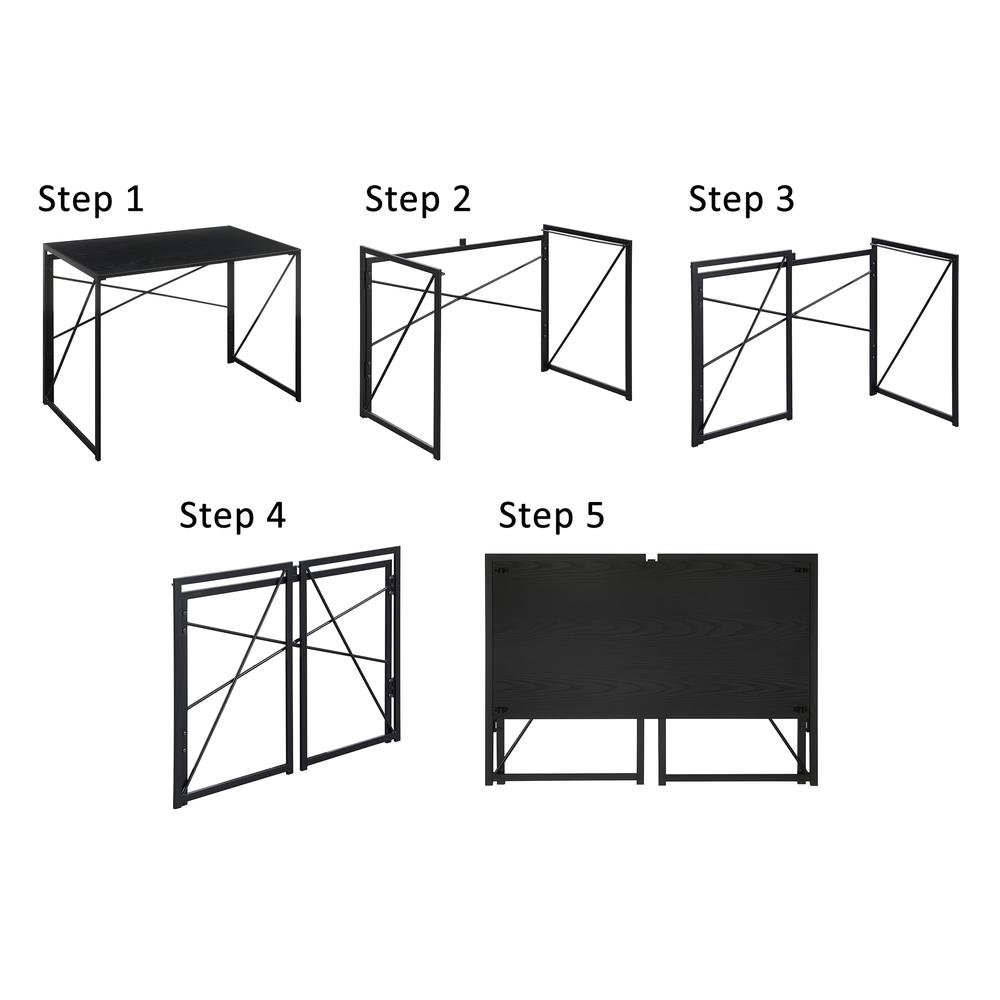 Step 1

Step 2

Step 3

Step 4

Step 5