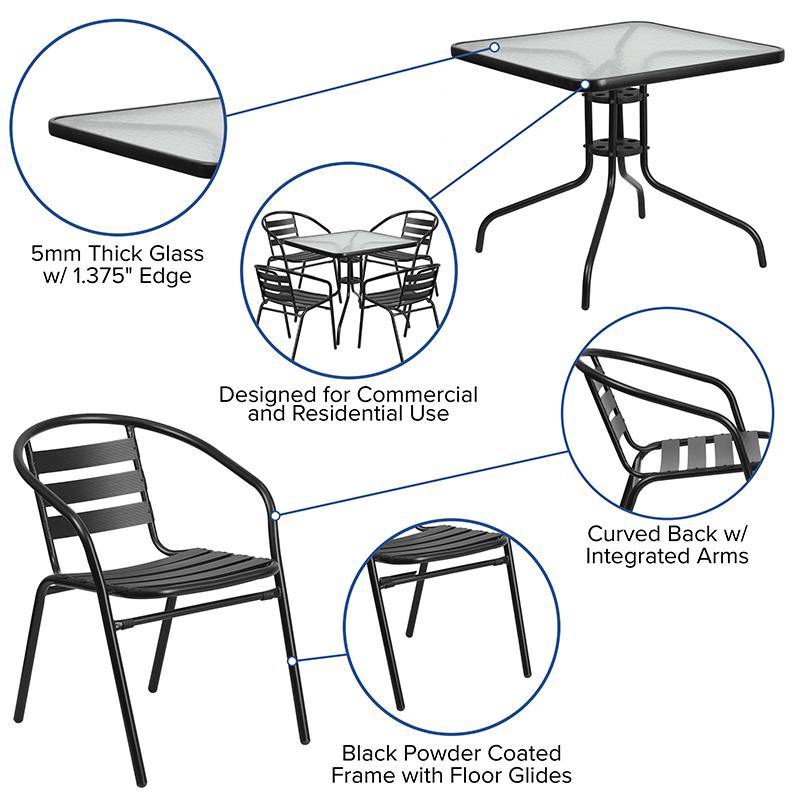 5mm Thick Glass w/ 1.375" Edge

Designed for Commercial and Residential Use

Curved Back w/ Integrated Arms

Black Powder Coated Frame with Floor Glides