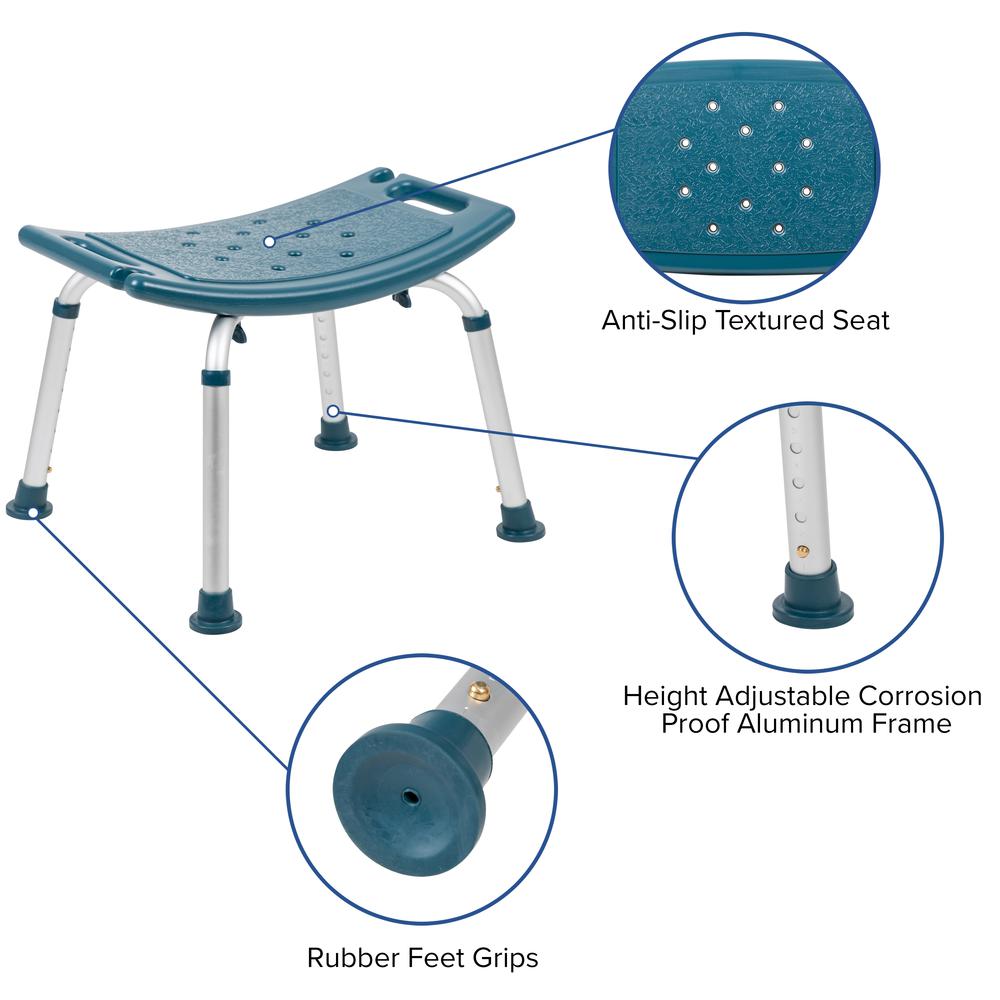 Anti-Slip Textured Seat

Height Adjustable Corrosion Proof Aluminum Frame

Rubber Feet Grips