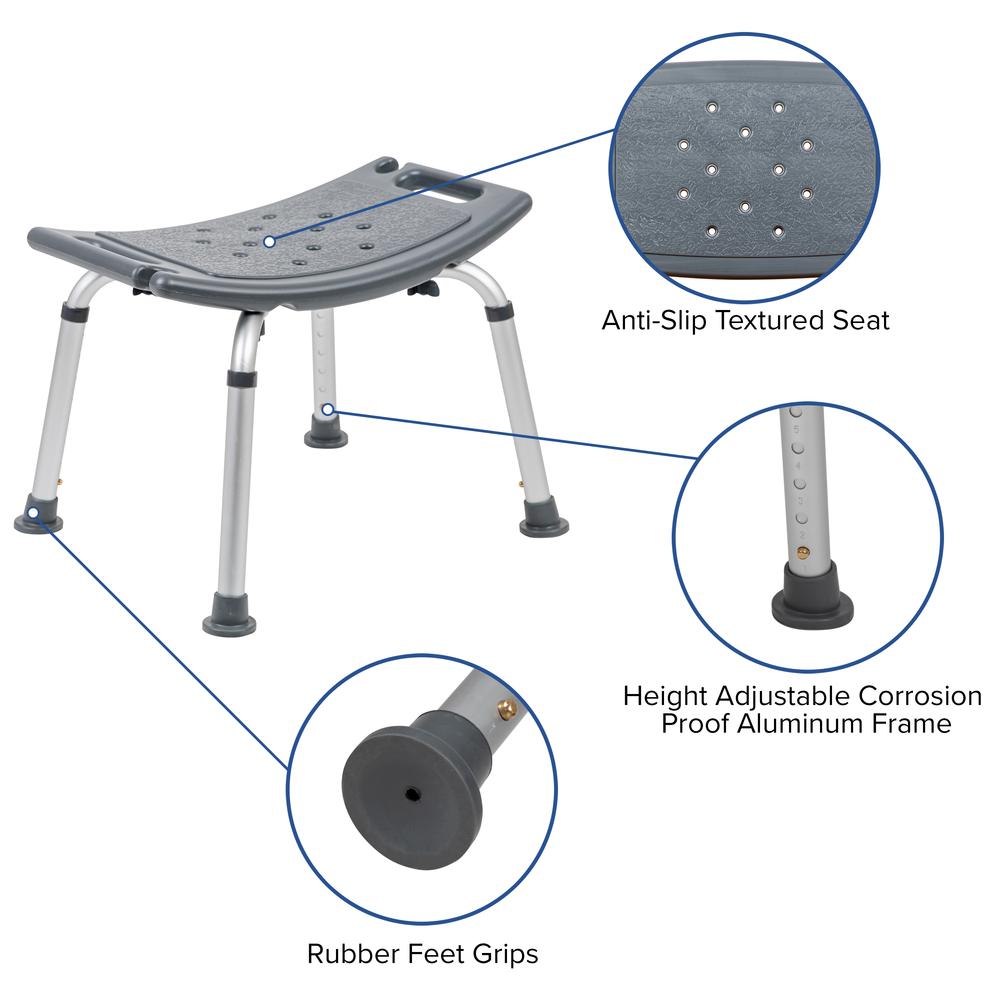 Anti-Slip Textured Seat

Height Adjustable Corrosion Proof Aluminum Frame

Rubber Feet Grips