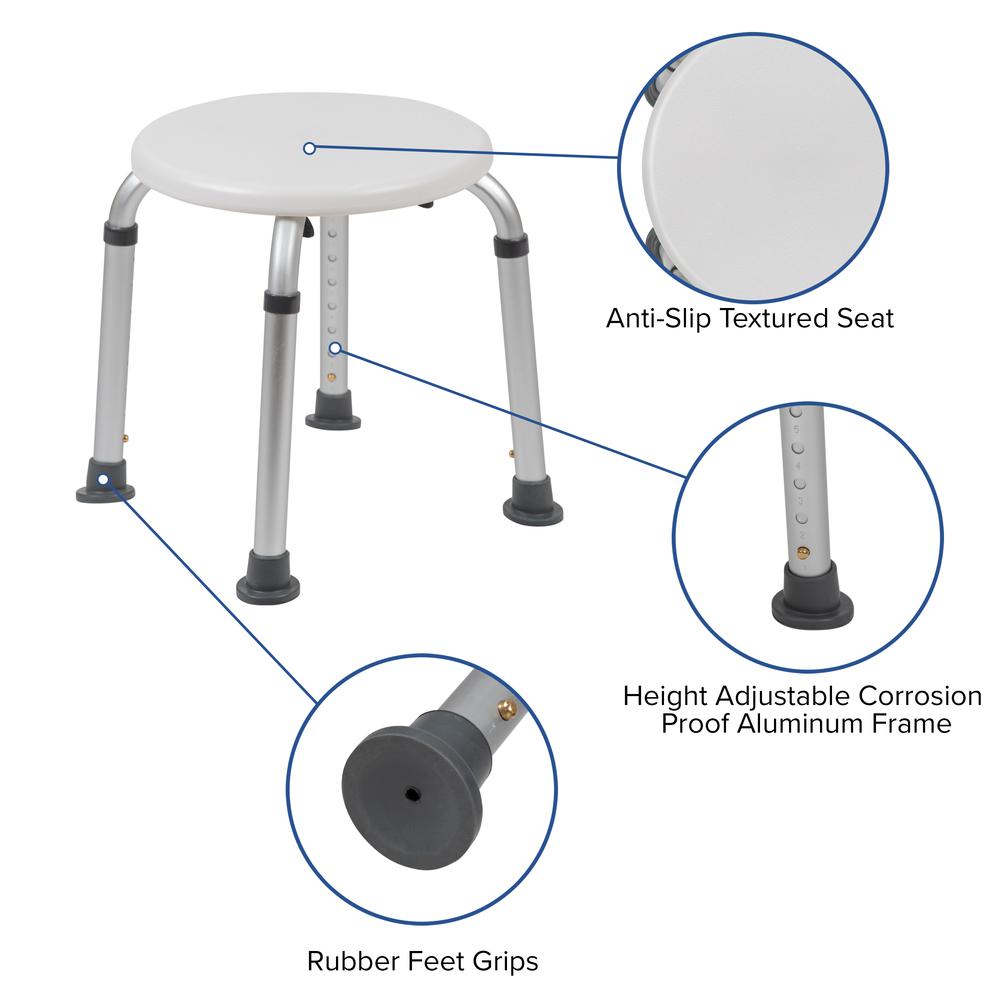 Anti-Slip Textured Seat

Height Adjustable Corrosion Proof Aluminum Frame

Rubber Feet Grips